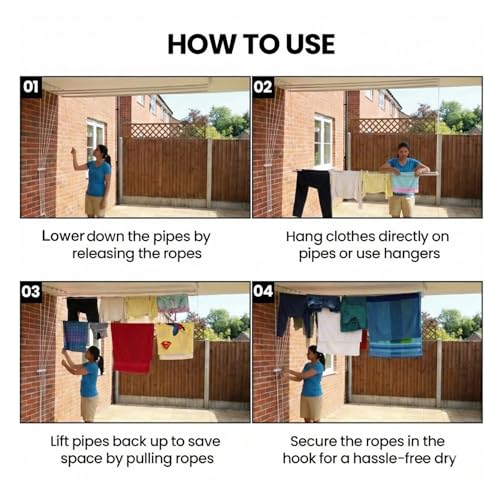 HOW TO USE

01

Lower down the pipes by releasing the ropes

02

Hang clothes directly on pipes or use hangers

03

Lift pipes back up to save space by pulling ropes

04

Secure the ropes in the hook for a hassle-free dry