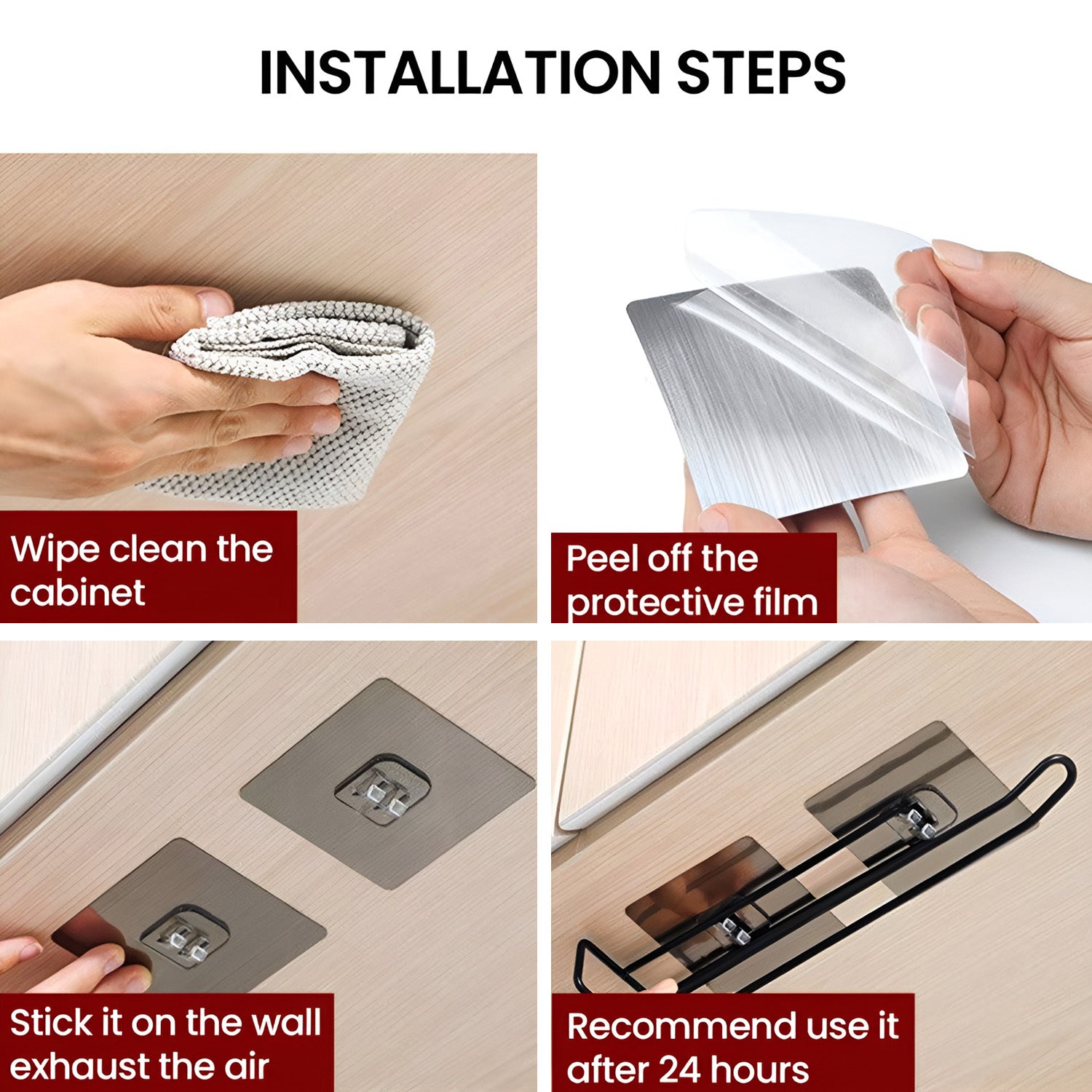 INSTALLATION STEPS

Wipe clean the cabinet

Peel off the protective film

Stick it on the wall exhaust the air

Recommend use it after 24 hours